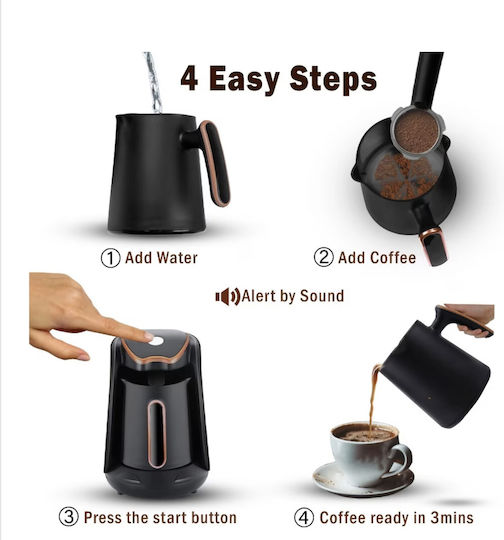 4 Easy Steps

① Add Water

② Add Coffee

Alert by Sound

③ Press the start button

④ Coffee ready in 3mins